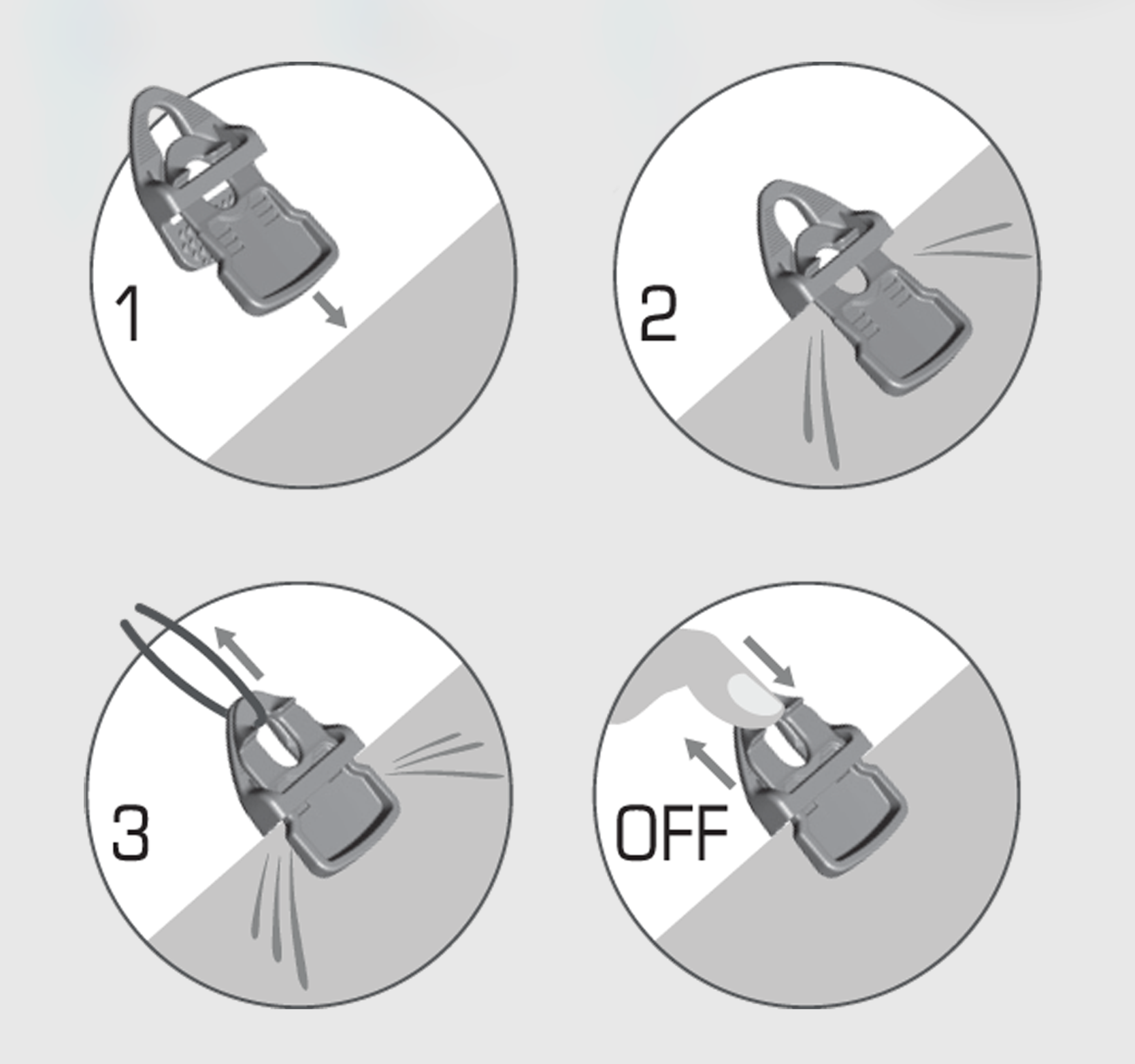 1

2

3

OFF